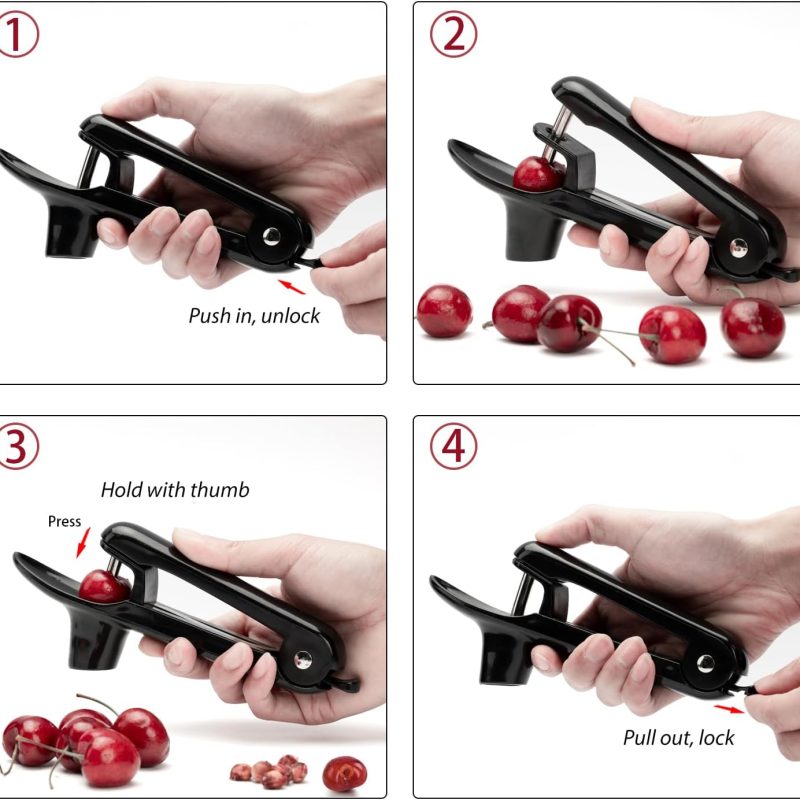 ①

Push in, unlock

②

③

Hold with thumb

Press

④

Pull out, lock