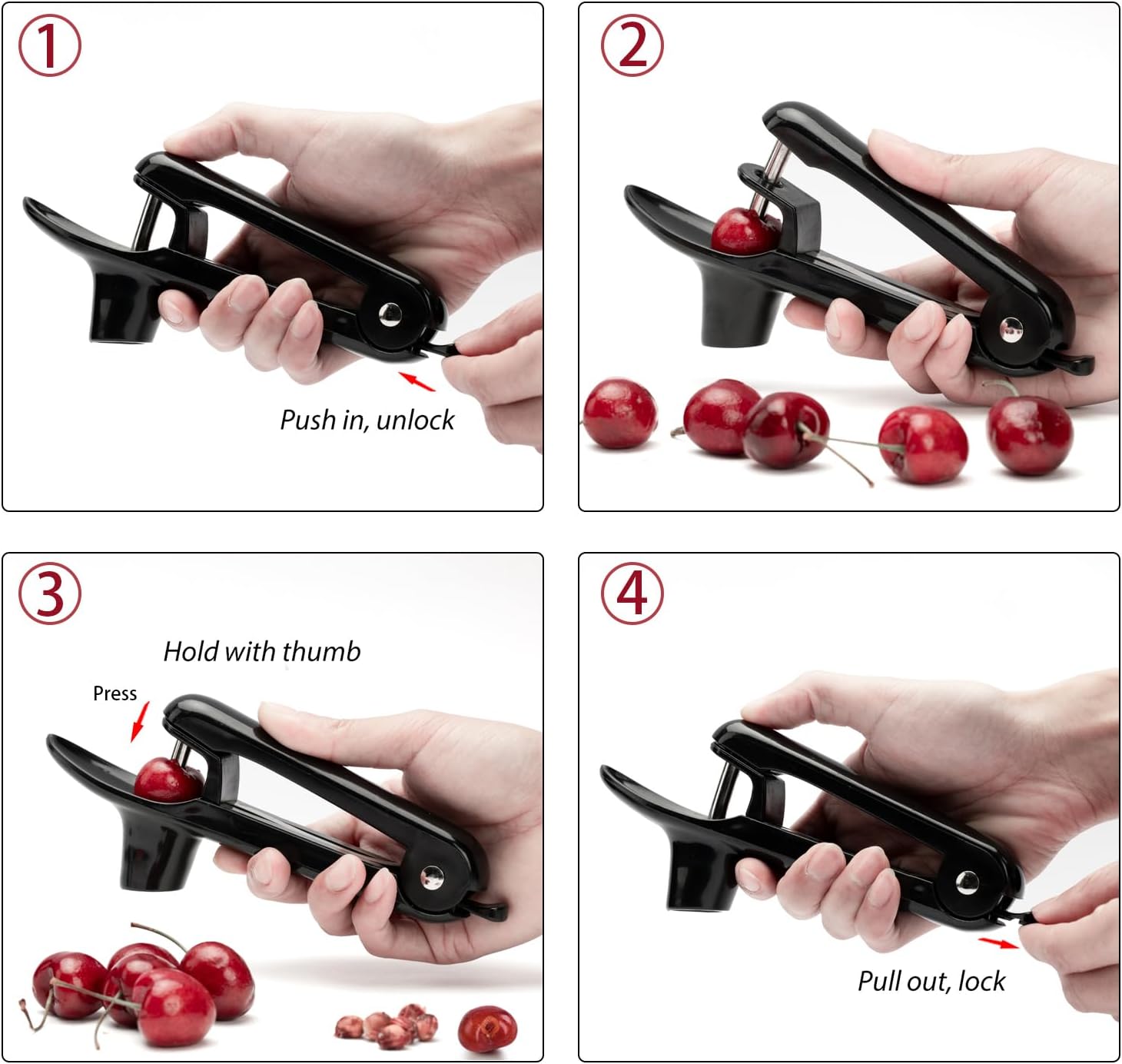 ①

Push in, unlock

②

③

Hold with thumb

Press

④

Pull out, lock